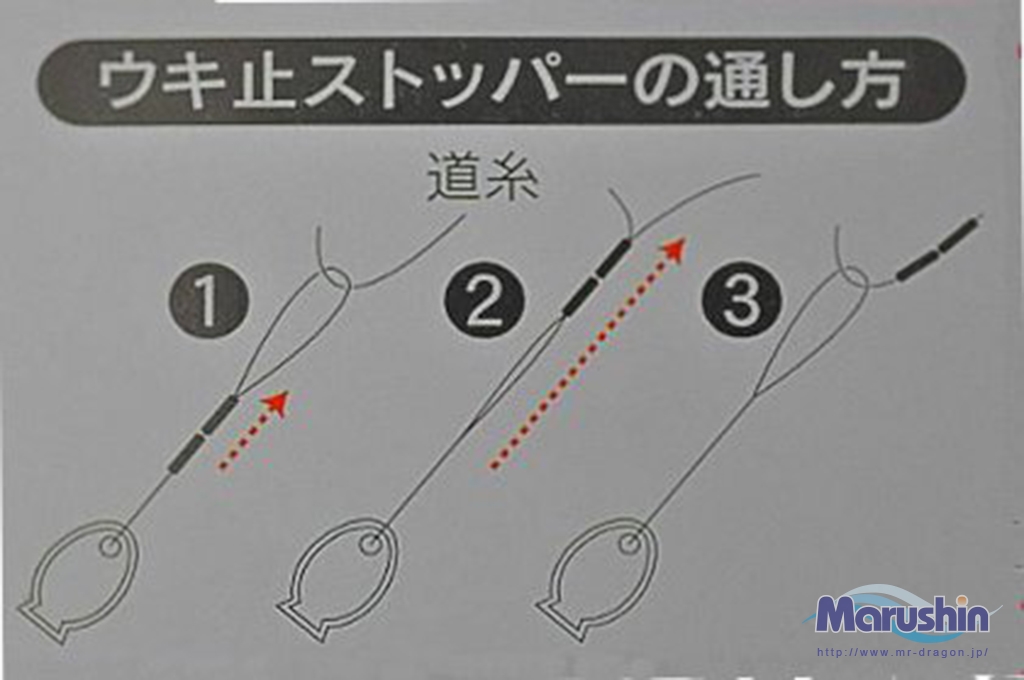 ウキ止ストッパーの通し方

道糸

1

2

3

Marushin
http://www.mr-dragon.jp/